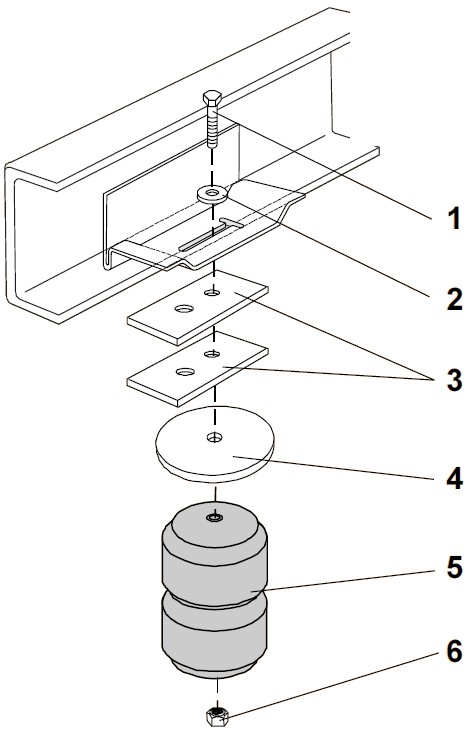 1
2
3
4
5
6