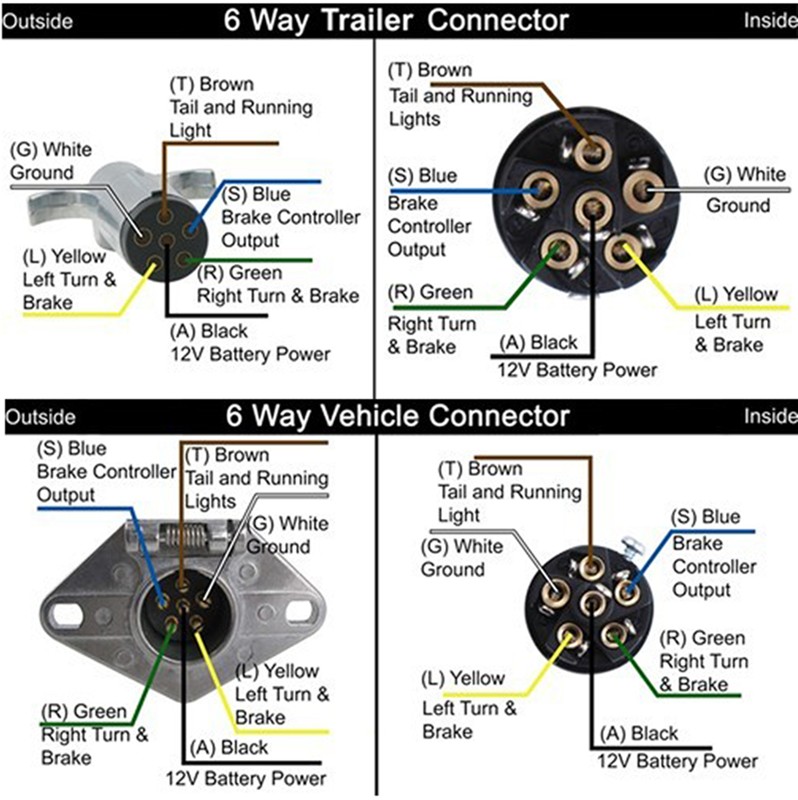 Outside 6 Way Trailer Connector Inside

(T) Brown
Tail and Running Light

(G) White
Ground

(S) Blue
Brake Controller Output

(L) Yellow
Left Turn & Brake

(R) Green
Right Turn & Brake

(A) Black
12V Battery Power

(T) Brown
Tail and Running Lights

(S) Blue
Brake Controller Output

(G) White
Ground

(R) Green
Right Turn & Brake

(L) Yellow
Left Turn & Brake

(A) Black
12V Battery Power

Outside 6 Way Vehicle Connector Inside

(S) Blue
Brake Controller Output

(T) Brown
Tail and Running Lights

(G) White
Ground

(L) Yellow
Left Turn & Brake

(R) Green
Right Turn & Brake

(A) Black
12V Battery Power

(T) Brown
Tail and Running Light

(G) White
Ground

(S) Blue
Brake Controller Output

(R) Green
Right Turn & Brake

(L) Yellow
Left Turn & Brake

(A) Black
12V Battery Power