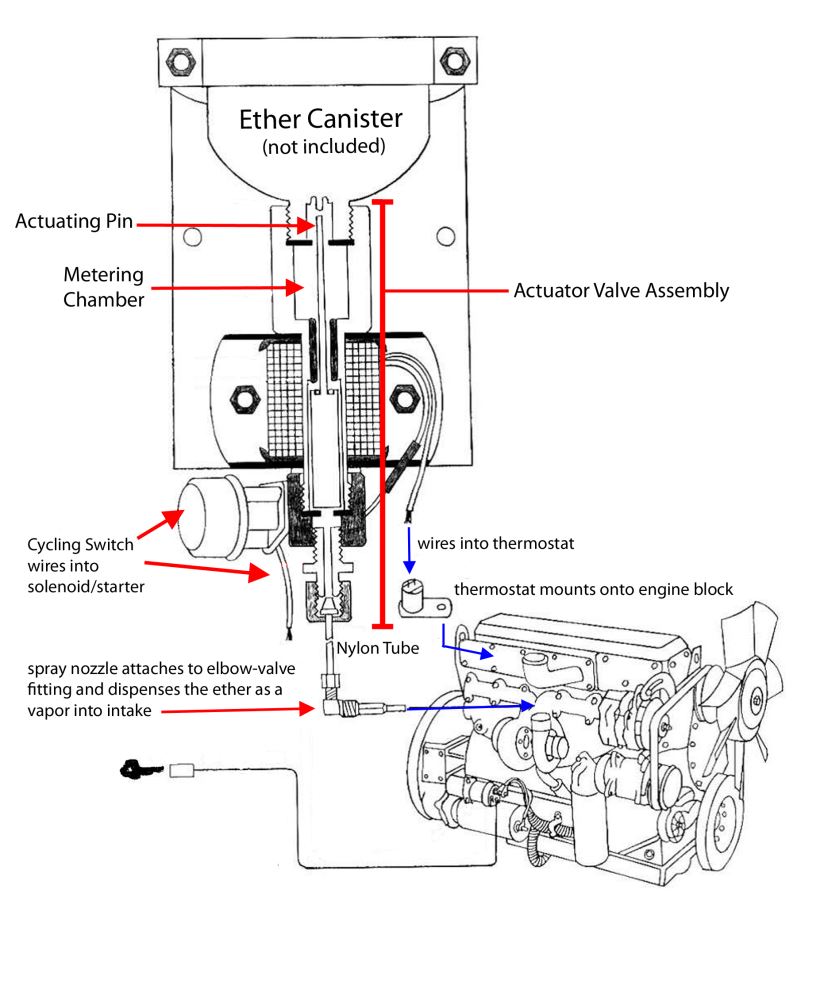 Ether Canister
(not included)

Actuating Pin

Metering Chamber

Actuator Valve Assembly

Cycling Switch wires into solenoid/starter

wires into thermostat

thermostat mounts onto engine block

Nylon Tube

spray nozzle attaches to elbow-valve fitting and dispenses the ether as a vapor into intake