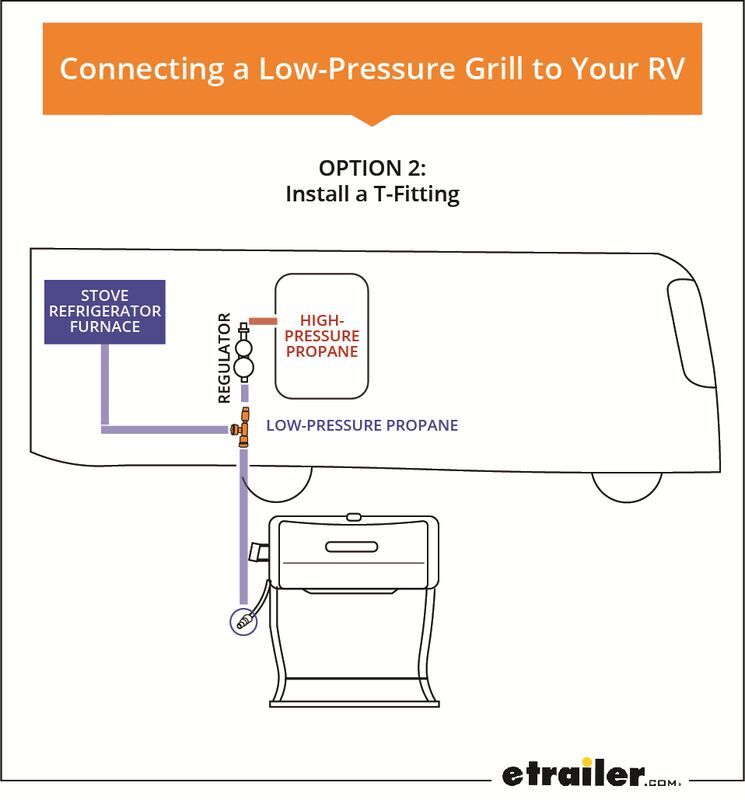 Connecting a Low-Pressure Grill to Your RV

OPTION 2:
Install a T-Fitting

STOVE
REFRIGERATOR
FURNACE

REGULATOR

HIGH-PRESSURE PROPANE

LOW-PRESSURE PROPANE

etrailer.com