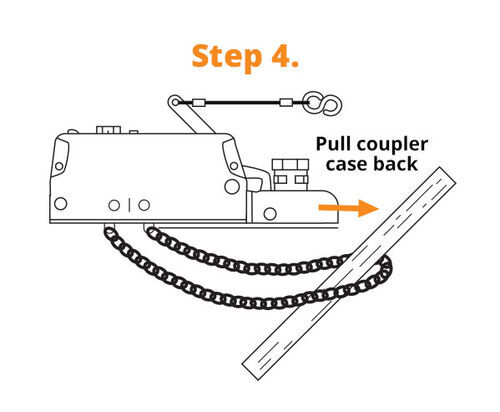 Step 4.

Pull coupler case back