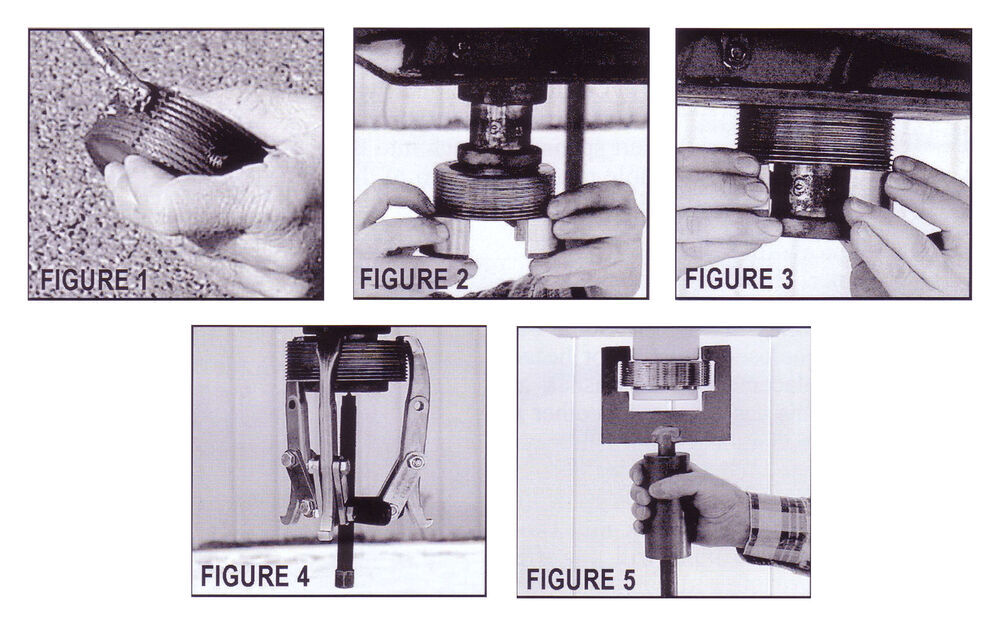 FIGURE 1

FIGURE 2

FIGURE 3

FIGURE 4

FIGURE 5